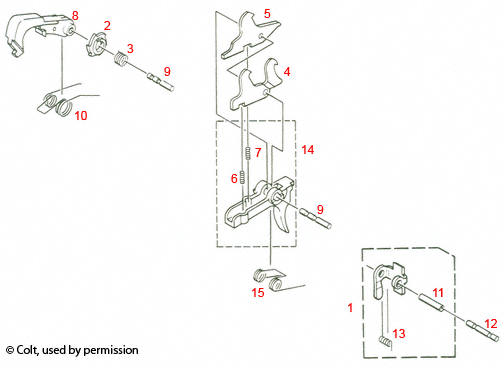 8
2
3
9
10
5
4
7
14
6
9
15
1
11
12
13
© Colt, used by permission